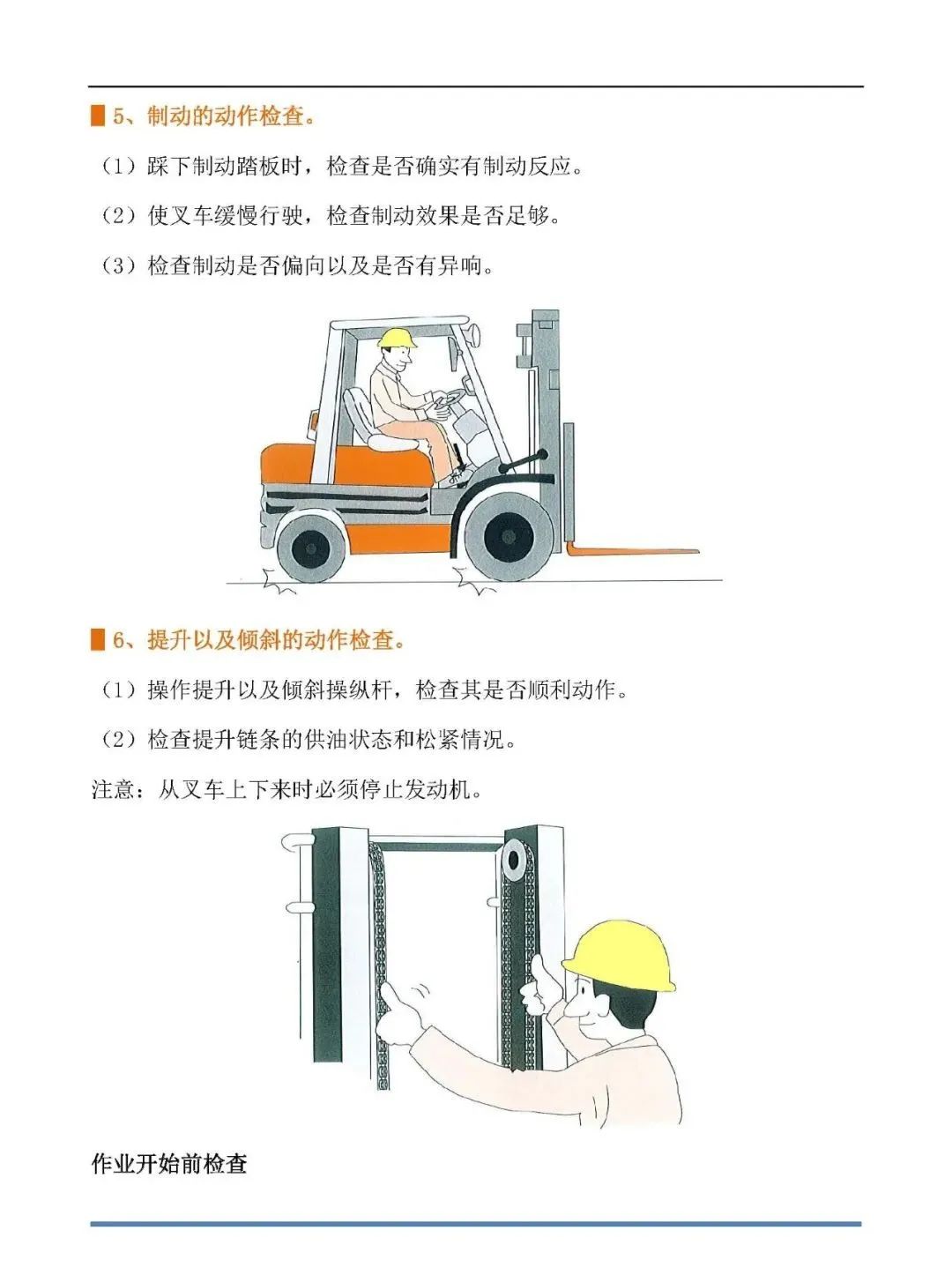 5、制动的动作检查。

（1）踩下制动踏板时，检查是否确实有制动反应。

（2）使叉车缓慢行驶，检查制动效果是否足够。

（3）检查制动是否偏向以及是否有异响。

6、提升以及倾斜的动作检查。

（1）操作提升以及倾斜操纵杆，检查其是否顺利动作。

（2）检查提升链条的供油状态和松紧情况。

注意：从叉车上下来时必须停止发动机。

作业开始前检查