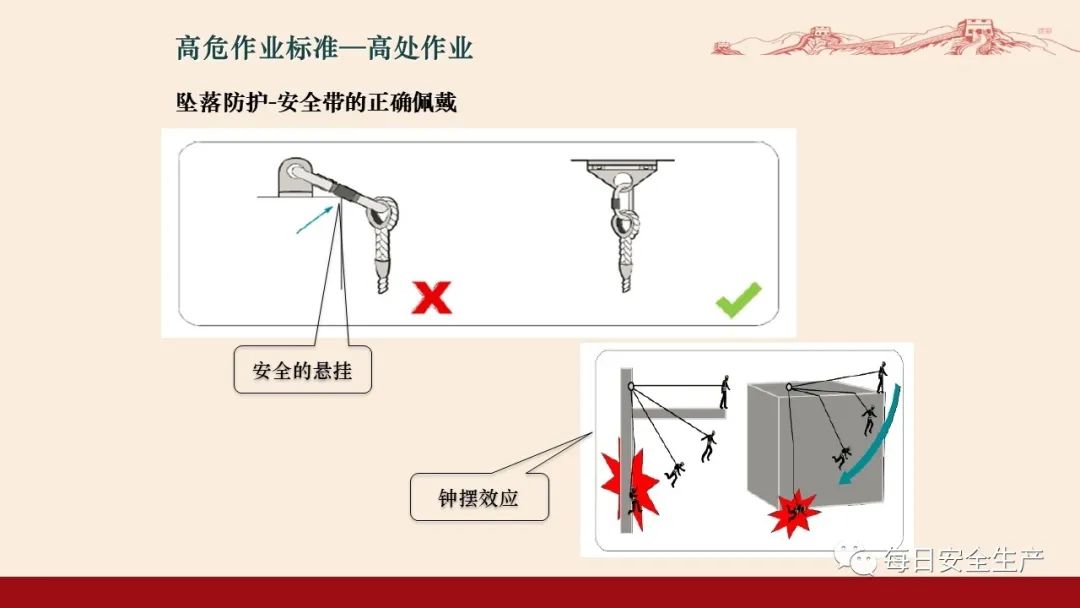 高危作业标准—高处作业

坠落防护-安全带的正确佩戴

安全的悬挂

钟摆效应

每日安全生产