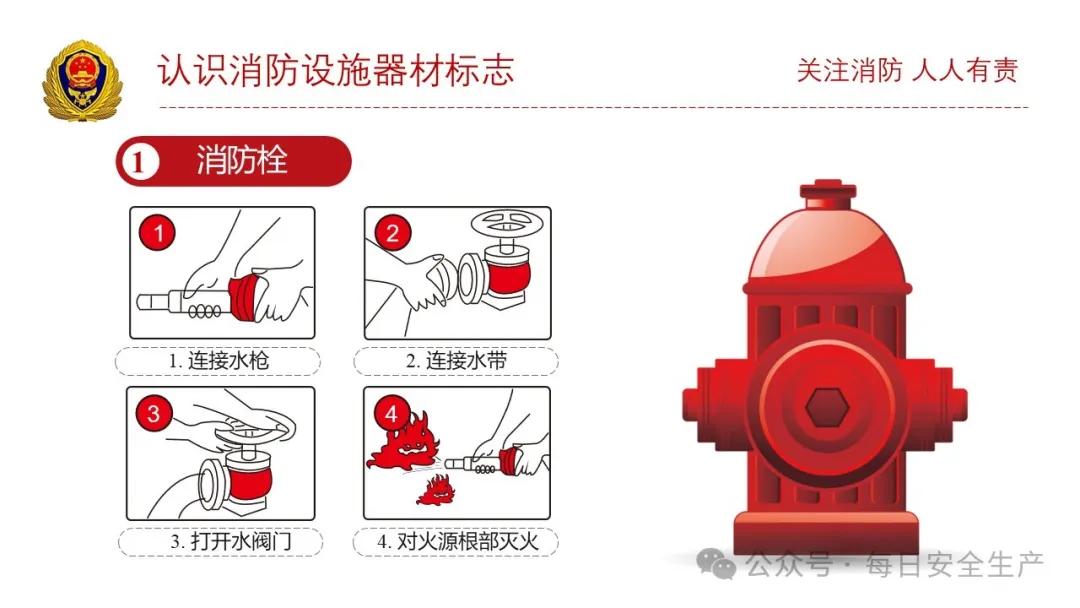 认识消防设施器材标志

关注消防 人人有责

1 消防栓

1

1. 连接水枪

2

2. 连接水带

3

3. 打开水阀门

4

4. 对火源根部灭火

公众号 · 每日安全生产