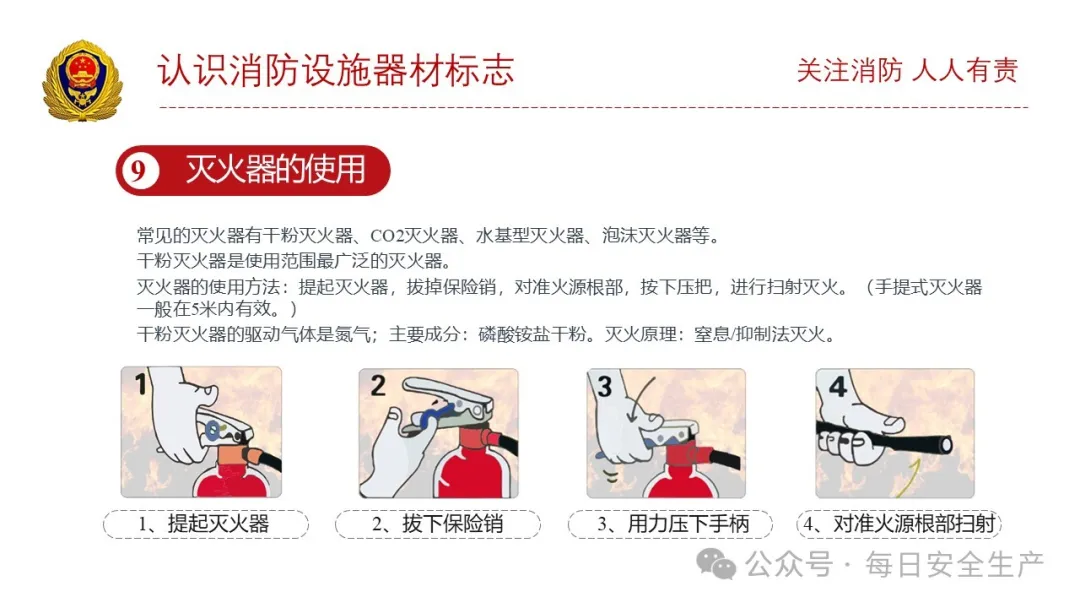 认识消防设施器材标志

关注消防 人人有责

9 灭火器的使用

常见的灭火器有干粉灭火器、CO2灭火器、水基型灭火器、泡沫灭火器等。
干粉灭火器是使用范围最广泛的灭火器。
灭火器的使用方法：提起灭火器，拔掉保险销，对准火源根部，按下压把，进行扫射灭火。（手提式灭火器一般在5米内有效。）
干粉灭火器的驱动气体是氮气；主要成分：磷酸铵盐干粉。灭火原理：窒息/抑制法灭火。

1

2

3

4

1、提起灭火器

2、拔下保险销

3、用力压下手柄

4、对准火源根部扫射

公众号 · 每日安全生产